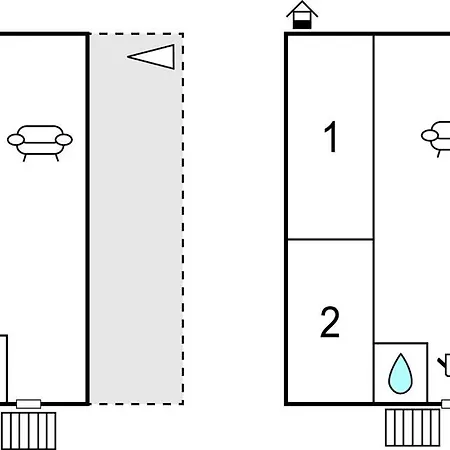 1

2